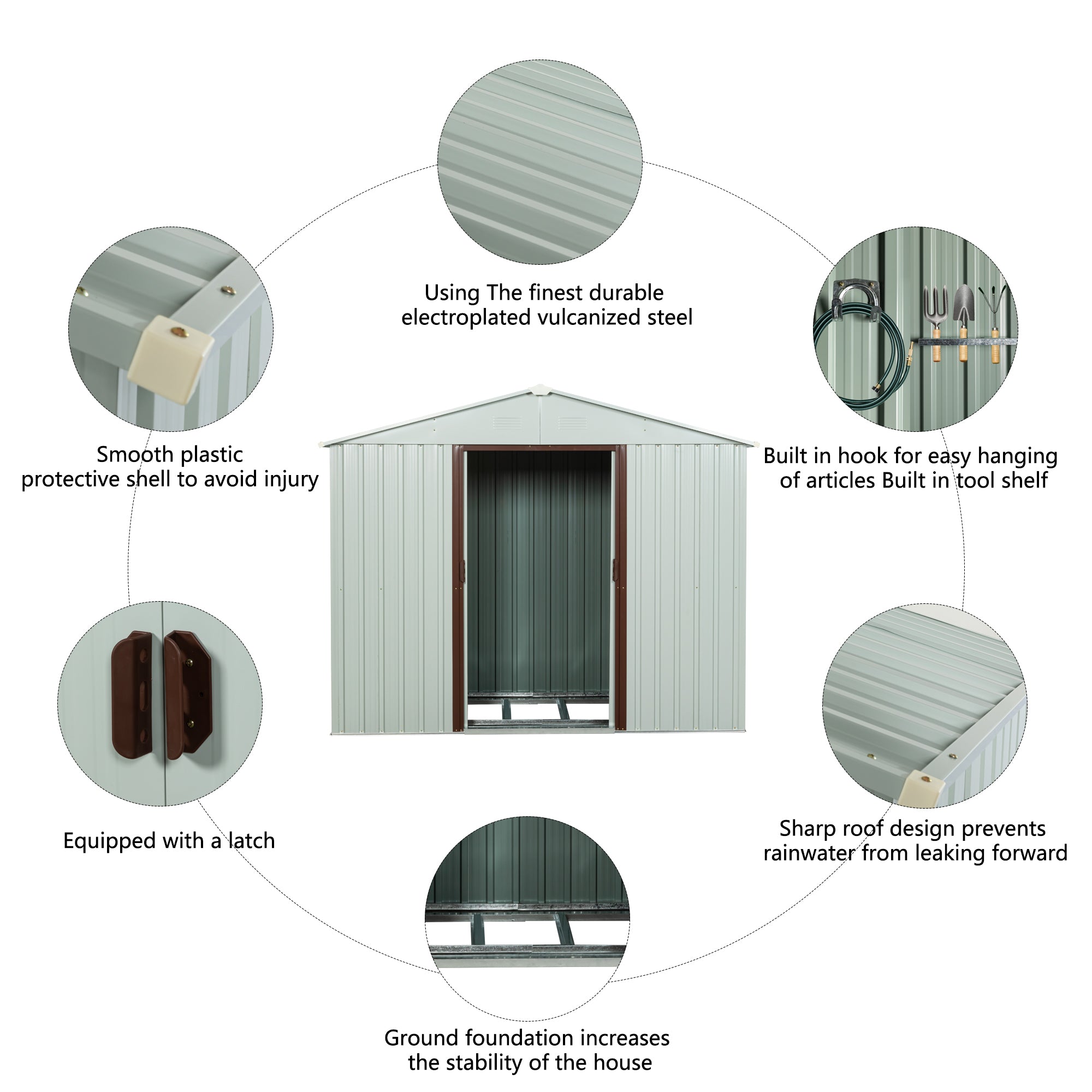 Using The finest durable electroplated vulcanized steel

Smooth plastic protective shell to avoid injury

Built in hook for easy hanging of articles Built in tool shelf

Equipped with a latch

Sharp roof design prevents rainwater from leaking forward

Ground foundation increases the stability of the house