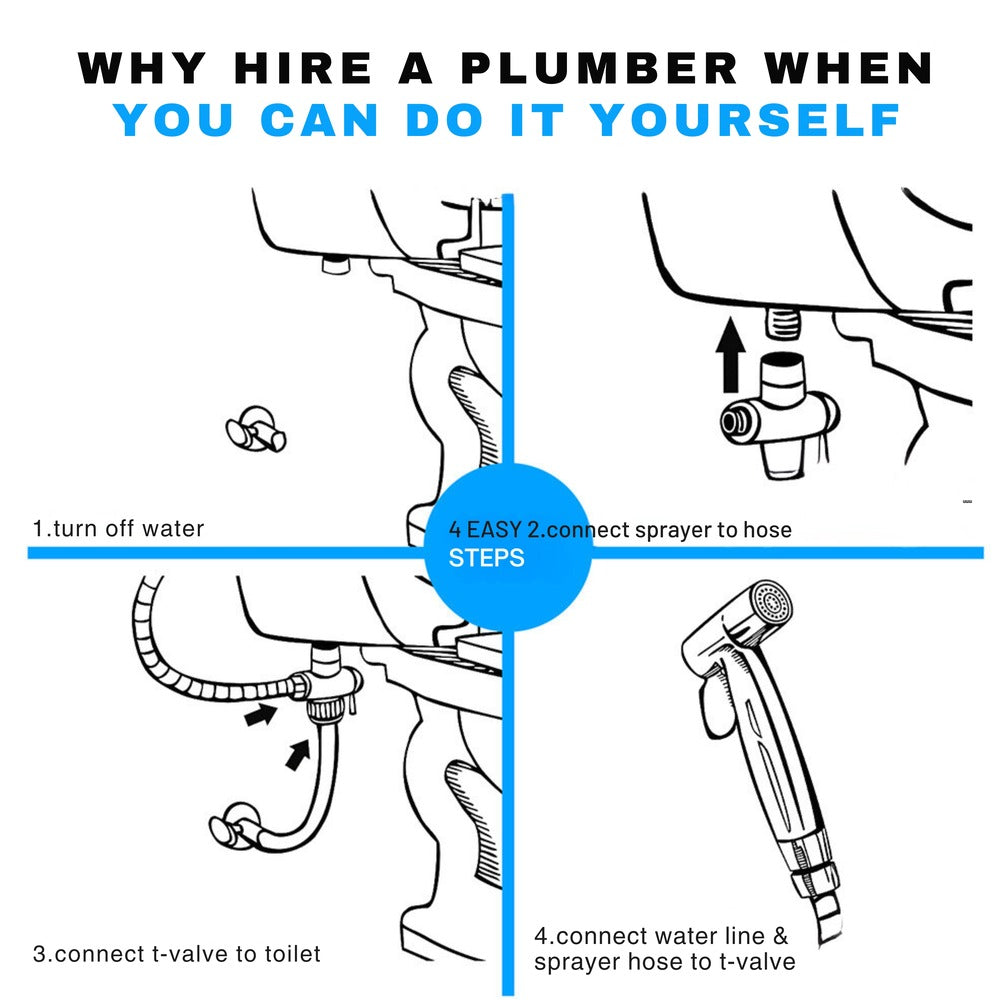 WHY HIRE A PLUMBER WHEN
YOU CAN DO IT YOURSELF

1.turn off water

4 EASY STEPS

2.connect sprayer to hose

3.connect t-valve to toilet

4.connect water line & sprayer hose to t-valve